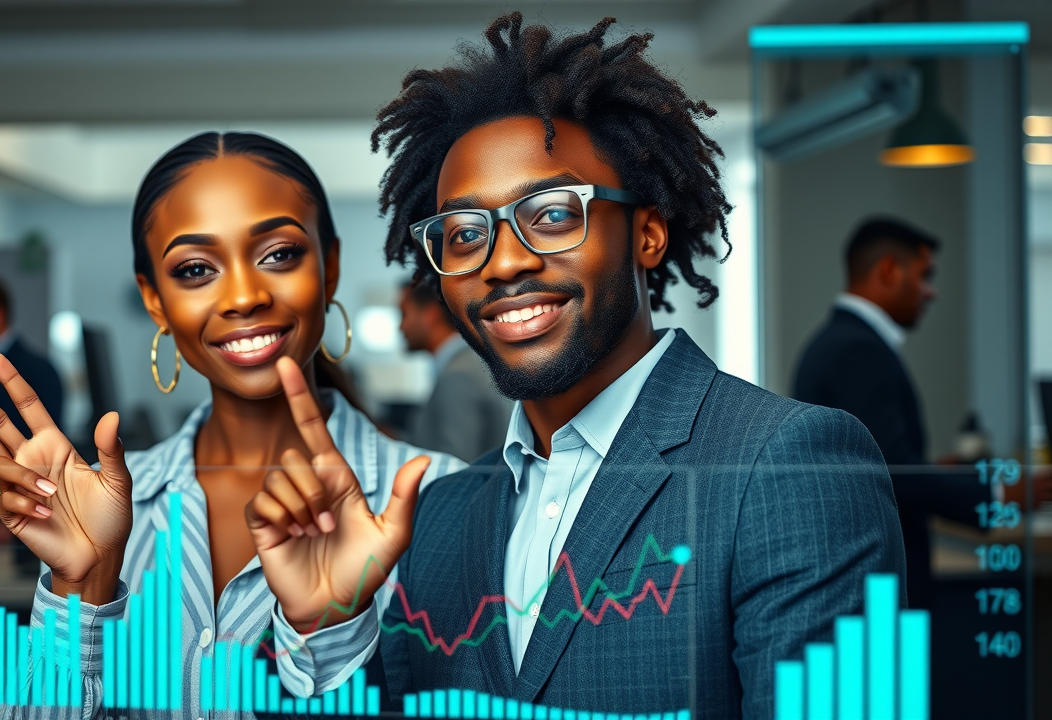 179
125
100
178
140